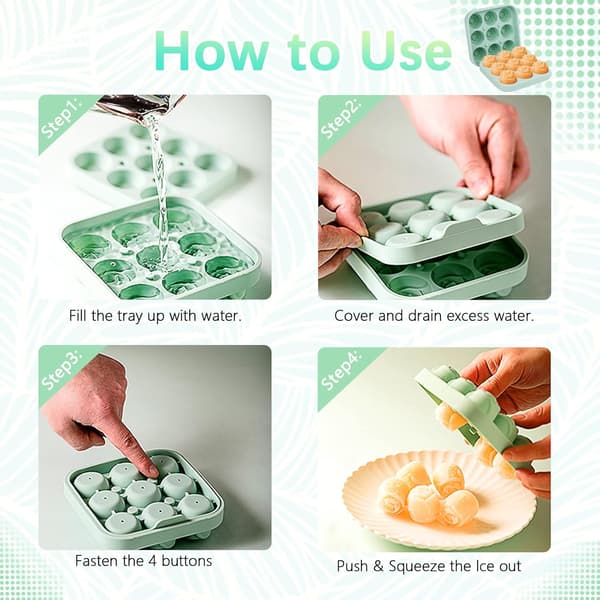 How to Use

Step1:

Fill the tray up with water.

Step2:

Cover and drain excess water.

Step3:

Fasten the 4 buttons

Step4:

Push & Squeeze the Ice out