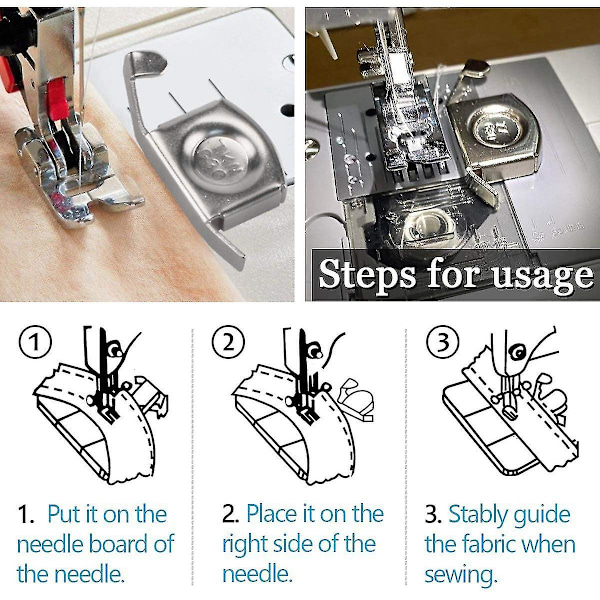 Steps for usage

①

②

③

1. Put it on the needle board of the needle.

2. Place it on the right side of the needle.

3. Stably guide the fabric when sewing.