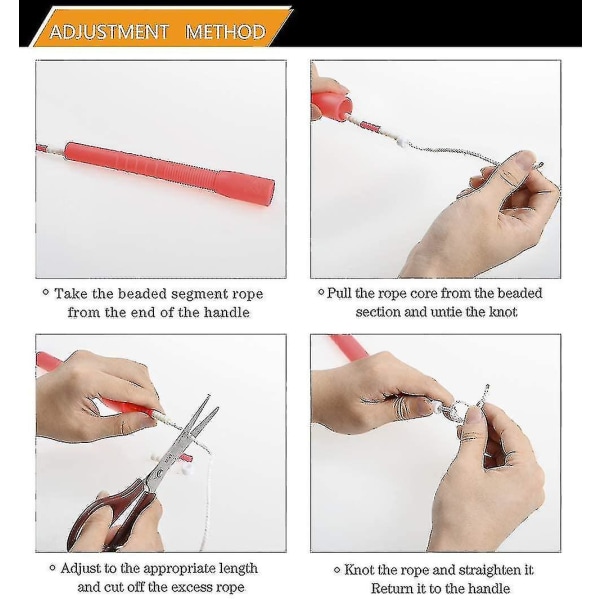 ADJUSTMENT METHOD

◦ Take the beaded segment rope from the end of the handle

◦ Pull the rope core from the beaded section and untie the knot

◦ Adjust to the appropriate length and cut off the excess rope

◦ Knot the rope and straighten it Return it to the handle