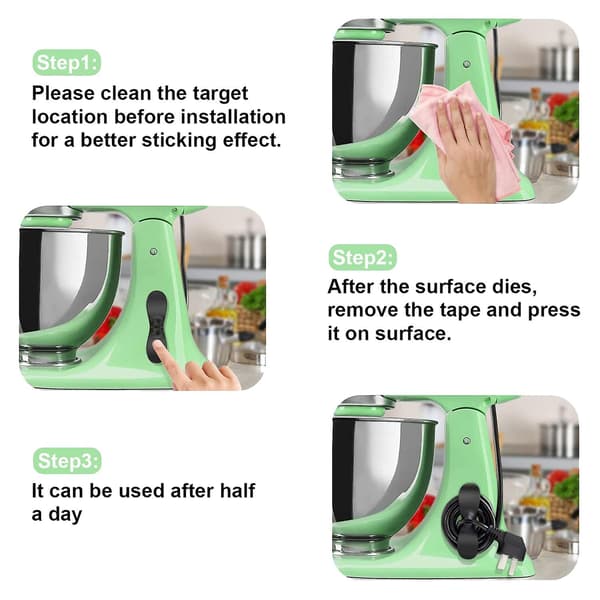 Step1:
Please clean the target location before installation for a better sticking effect.

Step2:
After the surface dies, remove the tape and press it on surface.

Step3:
It can be used after half a day