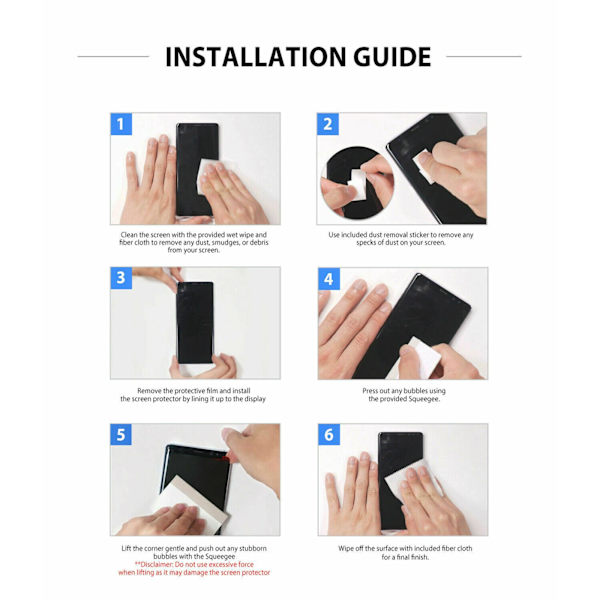 INSTALLATION GUIDE

1

Clean the screen with the provided wet wipe and fiber cloth to remove any dust, smudges, or debris from your screen.

2

Use included dust removal sticker to remove any specks of dust on your screen.

3

Remove the protective film and install the screen protector by lining it up to the display

4

Press out any bubbles using the provided Squeegee.

5

Lift the corner gentle and push out any stubborn bubbles with the Squeegee
**Disclaimer: Do not use excessive force when lifting as it may damage the screen protector

6

Wipe off the surface with included fiber cloth for a final finish.