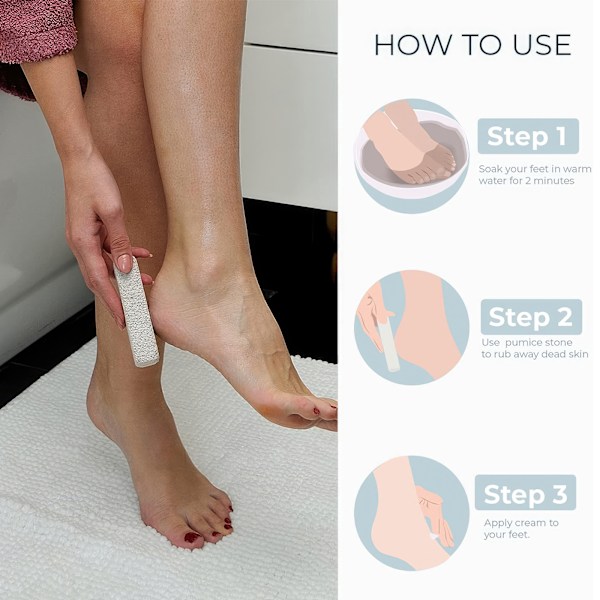 HOW TO USE

Step 1

Soak your feet in warm water for 2 minutes

Step 2

Use pumice stone to rub away dead skin

Step 3

Apply cream to your feet.