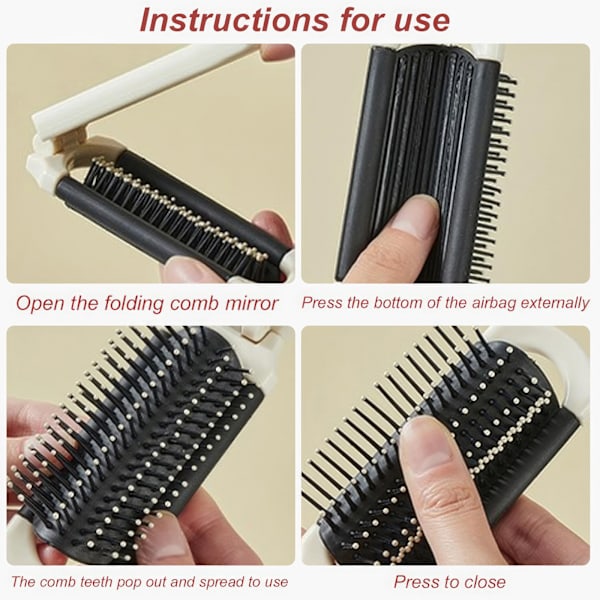 Instructions for use

Open the folding comb mirror

Press the bottom of the airbag externally

The comb teeth pop out and spread to use

Press to close