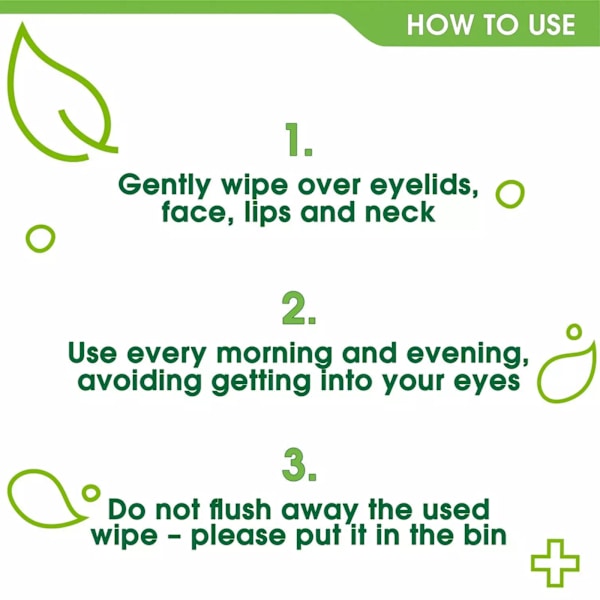 HOW TO USE

1.

Gently wipe over eyelids, face, lips and neck

2.

Use every morning and evening, avoiding getting into your eyes

3.

Do not flush away the used wipe – please put it in the bin