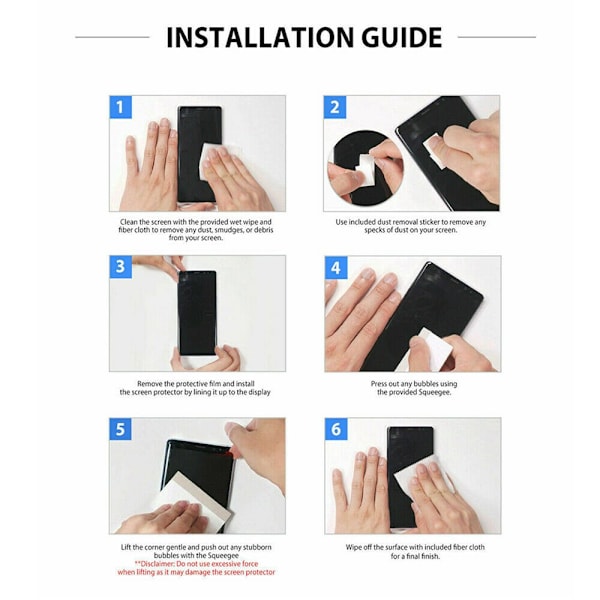 INSTALLATION GUIDE

1

Clean the screen with the provided wet wipe and fiber cloth to remove any dust, smudges, or debris from your screen.

2

Use included dust removal sticker to remove any specks of dust on your screen.

3

Remove the protective film and install the screen protector by lining it up to the display

4

Press out any bubbles using the provided Squeegee.

5

Lift the corner gentle and push out any stubborn bubbles with the Squeegee
**Disclaimer: Do not use excessive force when lifting as it may damage the screen protector

6

Wipe off the surface with included fiber cloth for a final finish.