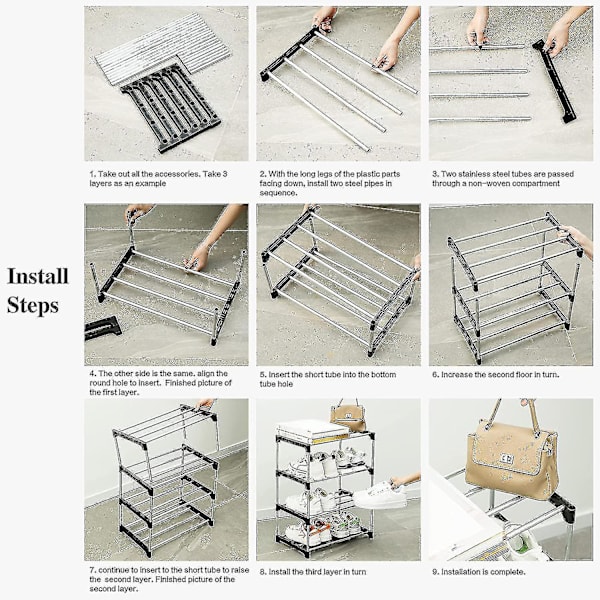 Install Steps

1. Take out all the accessories. Take 3 layers as an example

2. With the long legs of the plastic parts facing down, install two steel pipes in sequence.

3. Two stainless steel tubes are passed through a non-woven compartment

4. The other side is the same. align the round hole to insert. Finished picture of the first layer.

5. Insert the short tube into the bottom tube hole

6. Increase the second floor in turn.

7. continue to insert to the short tube to raise the second layer. Finished picture of the second layer.

8. Install the third layer in turn

9. Installation is complete.