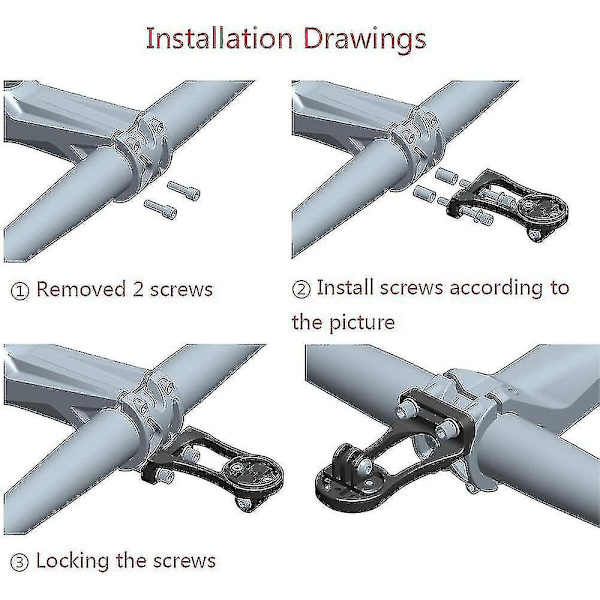 Installation Drawings

① Removed 2 screws

② Install screws according to the picture

③ Locking the screws