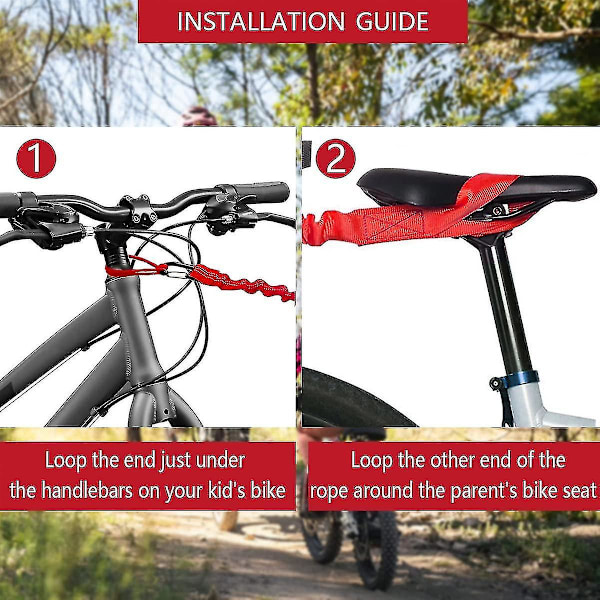 INSTALLATION GUIDE

1

2

Loop the end just under the handlebars on your kid's bike

Loop the other end of the rope around the parent's bike seat