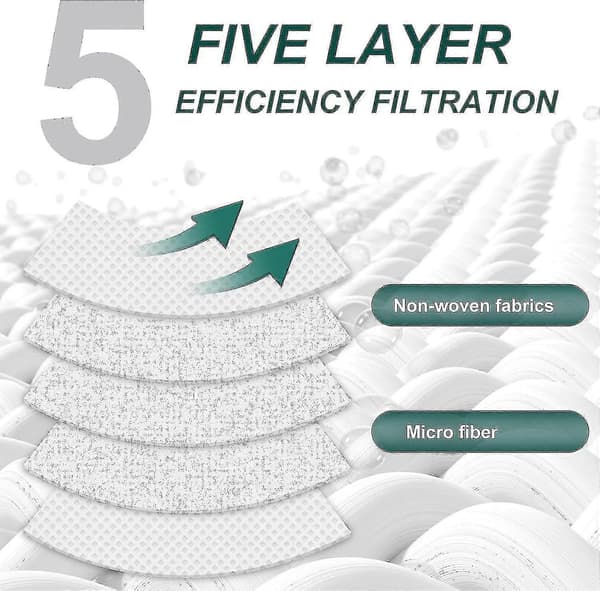 5 FIVE LAYER
EFFICIENCY FILTRATION

Non-woven fabrics

Micro fiber