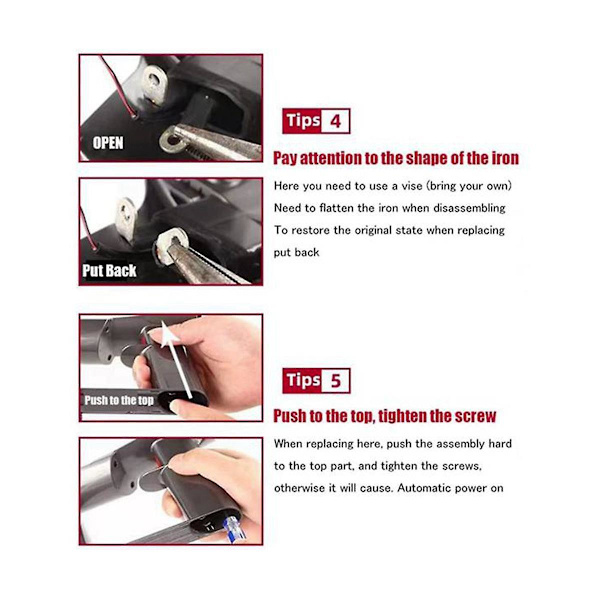 OPEN

Put Back

Tips 4

Pay attention to the shape of the iron

Here you need to use a vise (bring your own)
Need to flatten the iron when disassembling
To restore the original state when replacing put back

Push to the top

Tips 5

Push to the top, tighten the screw

When replacing here, push the assembly hard to the top part, and tighten the screws, otherwise it will cause. Automatic power on