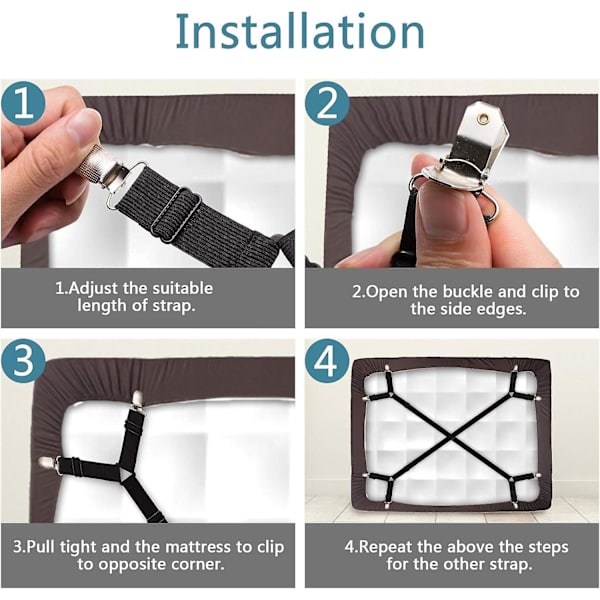 Installation

1

1.Adjust the suitable length of strap.

2

2.Open the buckle and clip to the side edges.

3

3.Pull tight and the mattress to clip to opposite corner.

4

4.Repeat the above the steps for the other strap.