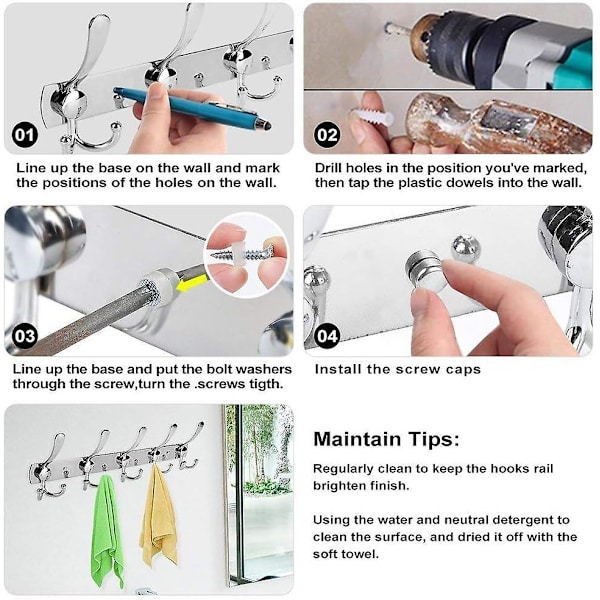 01

Line up the base on the wall and mark the positions of the holes on the wall.

02

Drill holes in the position you've marked, then tap the plastic dowels into the wall.

03

Line up the base and put the bolt washers through the screw,turn the .screws tigth.

04

Install the screw caps

Maintain Tips:

Regularly clean to keep the hooks rail brighten finish.

Using the water and neutral detergent to clean the surface, and dried it off with the soft towel.