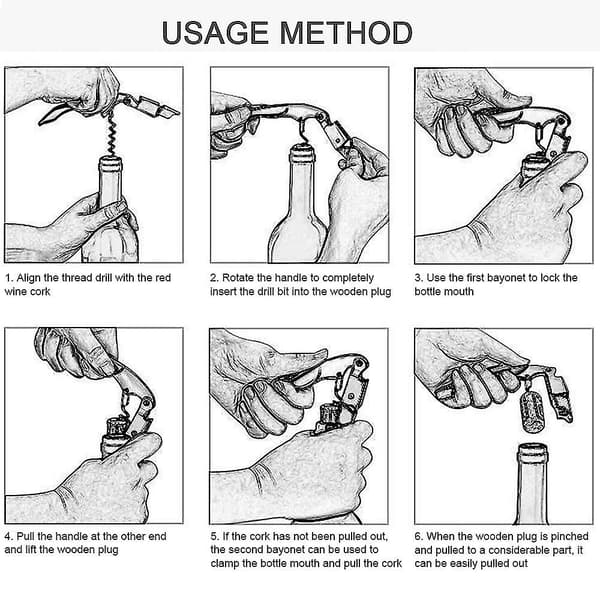 USAGE METHOD

1. Align the thread drill with the red wine cork

2. Rotate the handle to completely insert the drill bit into the wooden plug

3. Use the first bayonet to lock the bottle mouth

4. Pull the handle at the other end and lift the wooden plug

5. If the cork has not been pulled out, the second bayonet can be used to clamp the bottle mouth and pull the cork

6. When the wooden plug is pinched and pulled to a considerable part, it can be easily pulled out