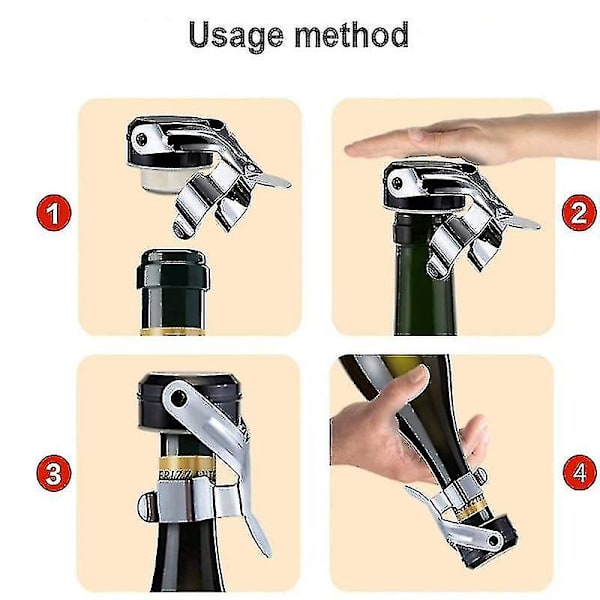 Usage method

1

2

3

4