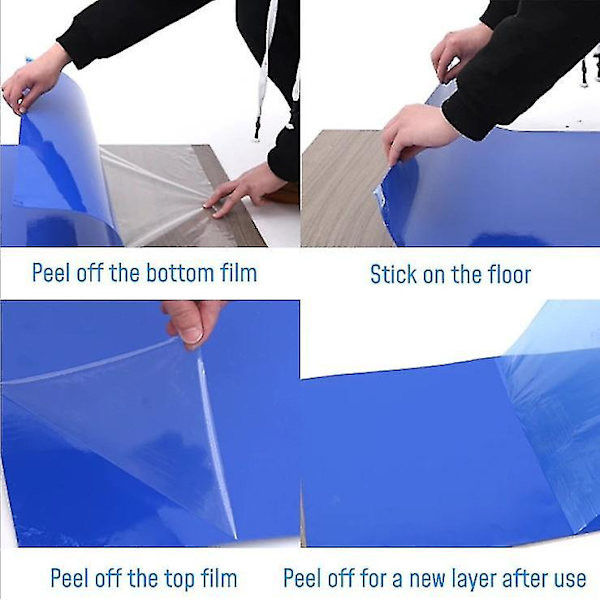 Peel off the bottom film

Stick on the floor

Peel off the top film

Peel off for a new layer after use