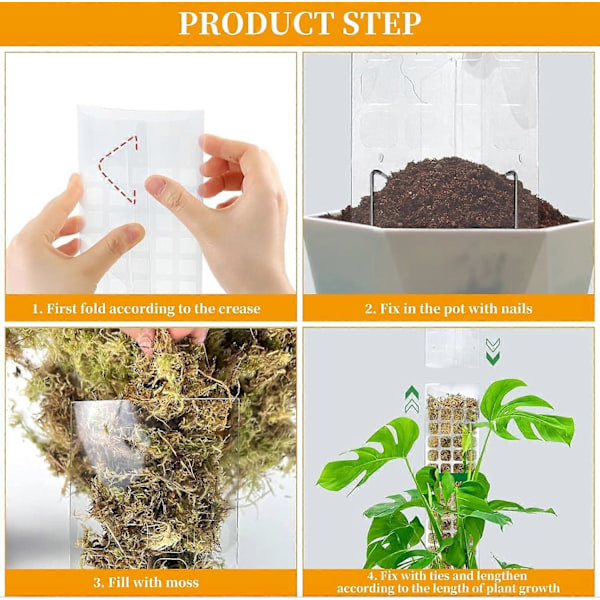 PRODUCT STEP

1. First fold according to the crease

2. Fix in the pot with nails

3. Fill with moss

4. Fix with ties and lengthen according to the length of plant growth