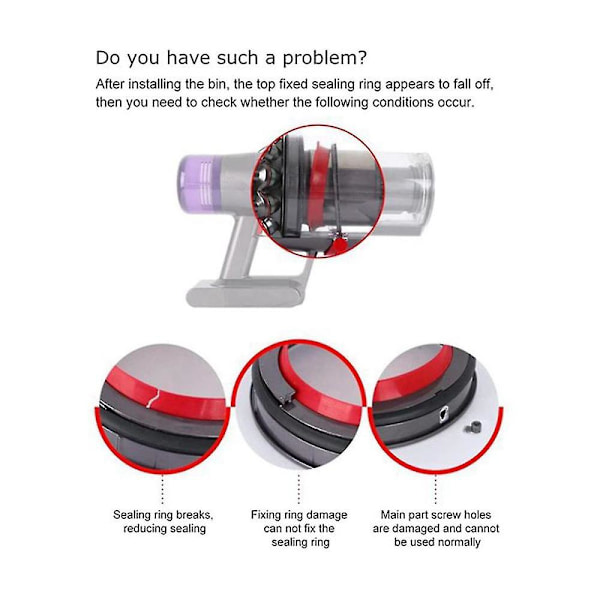 Do you have such a problem?

After installing the bin, the top fixed sealing ring appears to fall off, then you need to check whether the following conditions occur.

Sealing ring breaks, reducing sealing

Fixing ring damage can not fix the sealing ring

Main part screw holes are damaged and cannot be used normally