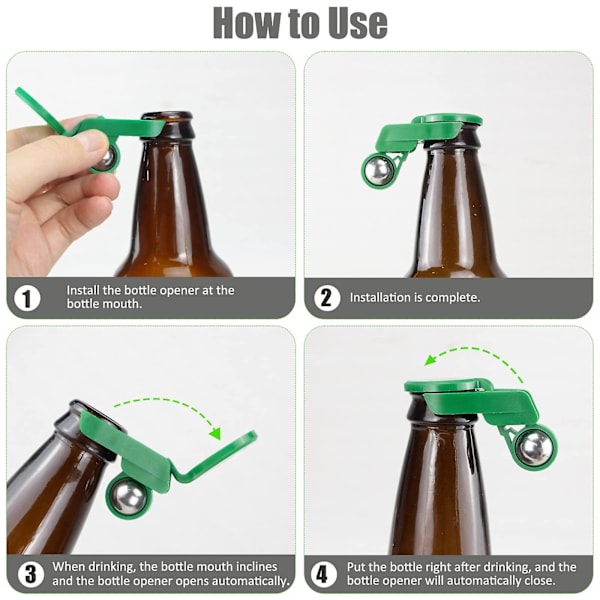 How to Use

1 Install the bottle opener at the bottle mouth.

2 Installation is complete.

3 When drinking, the bottle mouth inclines and the bottle opener opens automatically.

4 Put the bottle right after drinking, and the bottle opener will automatically close.