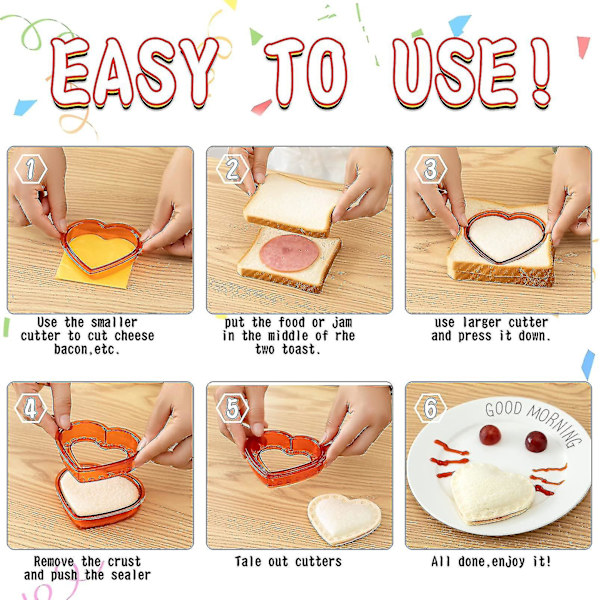 EASY TO USE!

1
Use the smaller cutter to cut cheese bacon,etc.

2
put the food or jam in the middle of rhe two toast.

3
use larger cutter and press it down.

4
Remove the crust and push the sealer

5
Tale out cutters

6
GOOD MORNING
All done,enjoy it!