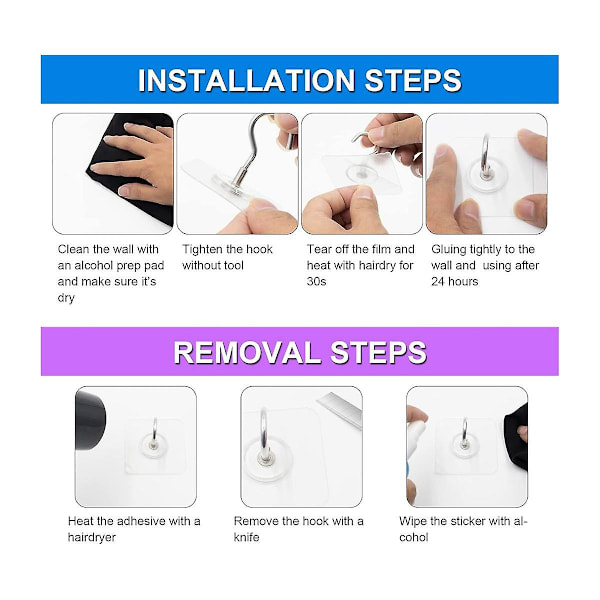 INSTALLATION STEPS

Clean the wall with an alcohol prep pad and make sure it's dry

Tighten the hook without tool

Tear off the film and heat with hairdry for 30s

Gluing tightly to the wall and using after 24 hours

REMOVAL STEPS

Heat the adhesive with a hairdryer

Remove the hook with a knife

Wipe the sticker with alcohol