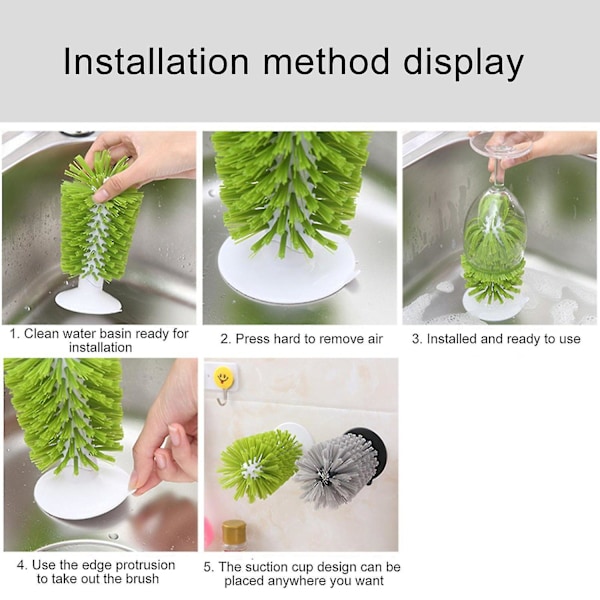 Installation method display

1. Clean water basin ready for installation

2. Press hard to remove air

3. Installed and ready to use

4. Use the edge protrusion to take out the brush

5. The suction cup design can be placed anywhere you want