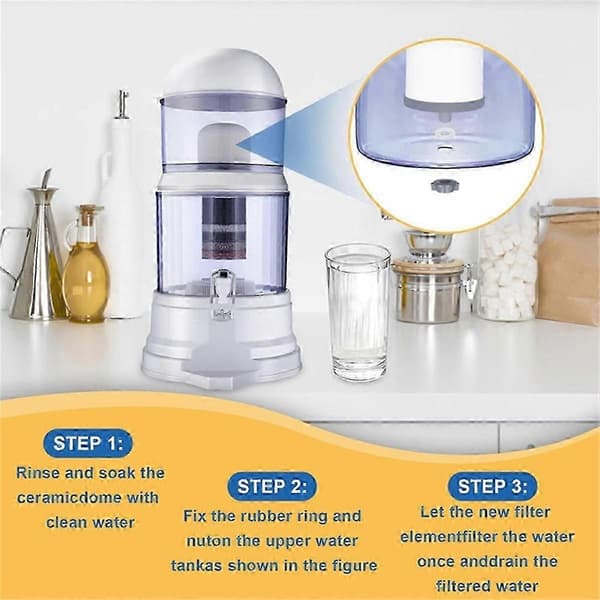 STEP 1:
Rinse and soak the ceramicdome with clean water

STEP 2:
Fix the rubber ring and nuton the upper water tankas shown in the figure

STEP 3:
Let the new filter elementfilter the water once anddrain the filtered water