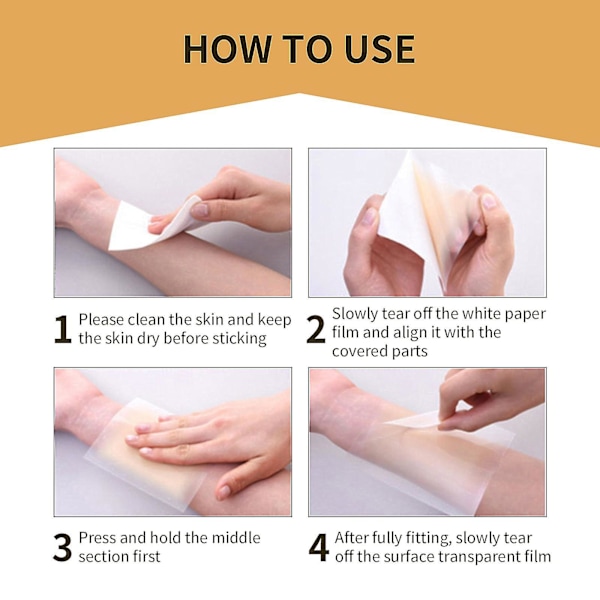 HOW TO USE

1 Please clean the skin and keep the skin dry before sticking

2 Slowly tear off the white paper film and align it with the covered parts

3 Press and hold the middle section first

4 After fully fitting, slowly tear off the surface transparent film