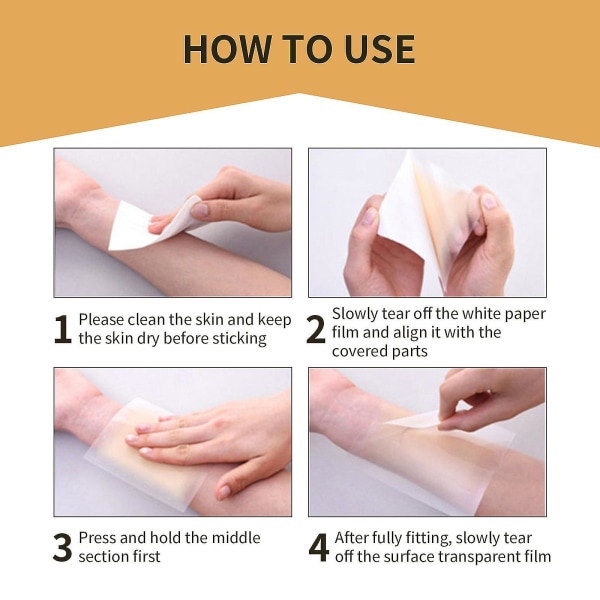 HOW TO USE

1 Please clean the skin and keep the skin dry before sticking

2 Slowly tear off the white paper film and align it with the covered parts

3 Press and hold the middle section first

4 After fully fitting, slowly tear off the surface transparent film