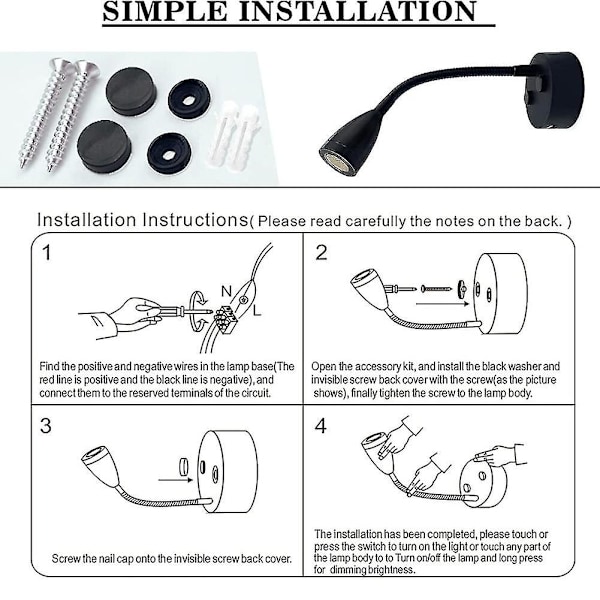 SIMPLE INSTALLATION

Installation Instructions( Please read carefully the notes on the back. )

1

N

L

Find the positive and negative wires in the lamp base(The red line is positive and the black line is negative), and connect them to the reserved terminals of the circuit.

2

Open the accessory kit, and install the black washer and invisible screw back cover with the screw(as the picture shows), finally tighten the screw to the lamp body.

3

Screw the nail cap onto the invisible screw back cover.

4

The installation has been completed, please touch or press the switch to turn on the light or touch any part of the lamp body to to Turn on/off the lamp and long press for dimming brightness.