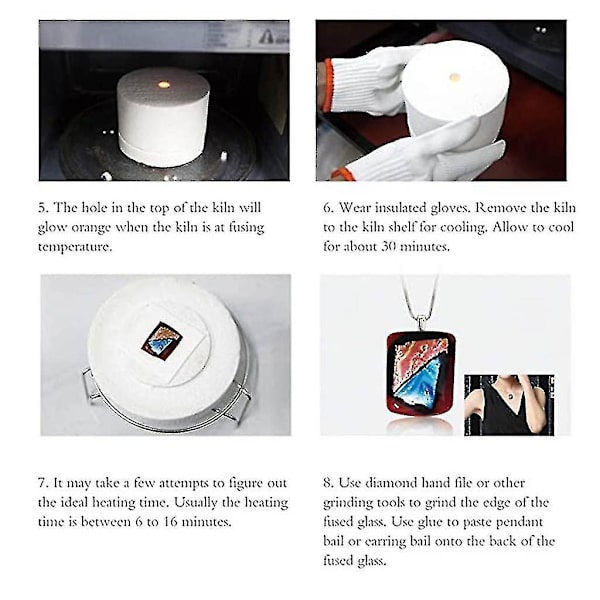 5. The hole in the top of the kiln will glow orange when the kiln is at fusing temperature.

6. Wear insulated gloves. Remove the kiln to the kiln shelf for cooling. Allow to cool for about 30 minutes.

7. It may take a few attempts to figure out the ideal heating time. Usually the heating time is between 6 to 16 minutes.

8. Use diamond hand file or other grinding tools to grind the edge of the fused glass. Use glue to paste pendant bail or earring bail onto the back of the fused glass.