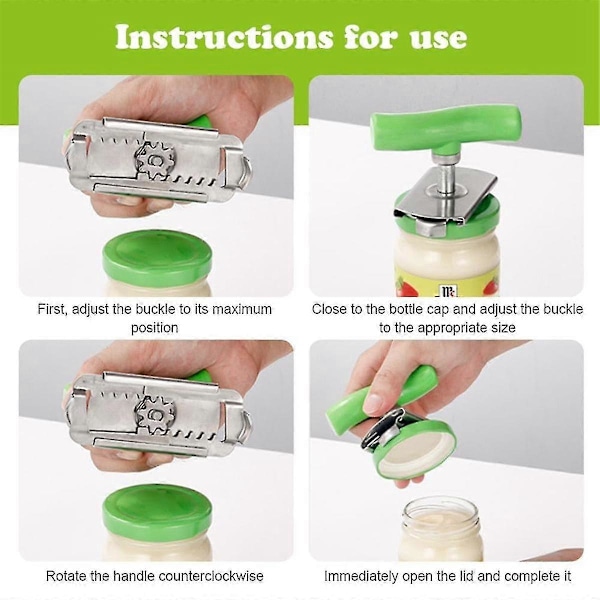 Instructions for use

First, adjust the buckle to its maximum position

Close to the bottle cap and adjust the buckle to the appropriate size

Rotate the handle counterclockwise

Immediately open the lid and complete it