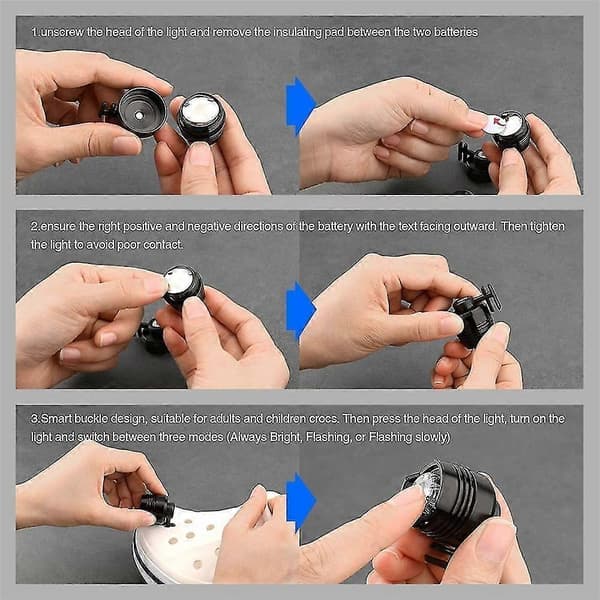 1.unscrew the head of the light and remove the insulating pad between the two batteries

2.ensure the right positive and negative directions of the battery with the text facing outward. Then tighten the light to avoid poor contact.

3.Smart buckle design, suitable for adults and children crocs. Then press the head of the light, turn on the light and switch between three modes (Always Bright, Flashing, or Flashing slowly)