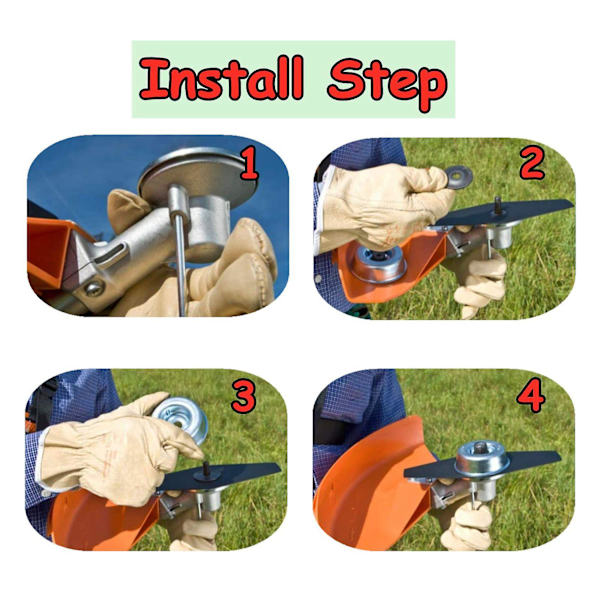 Install Step

1

2

3

4