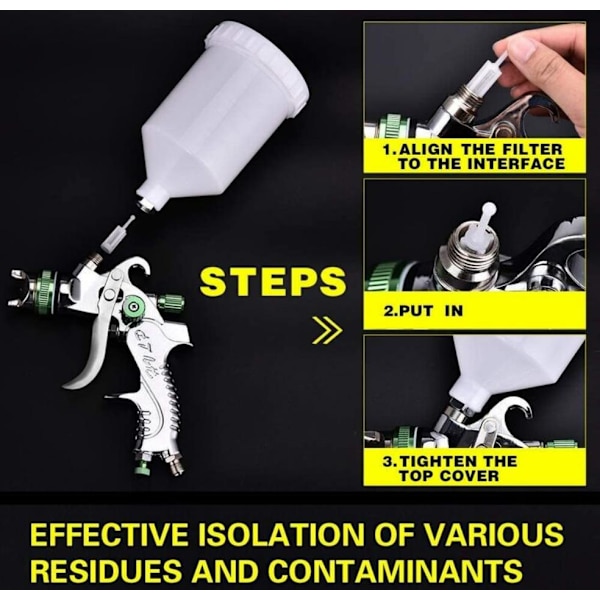 STEPS

1.ALIGN THE FILTER TO THE INTERFACE

2.PUT IN

3.TIGHTEN THE TOP COVER

EFFECTIVE ISOLATION OF VARIOUS RESIDUES AND CONTAMINANTS