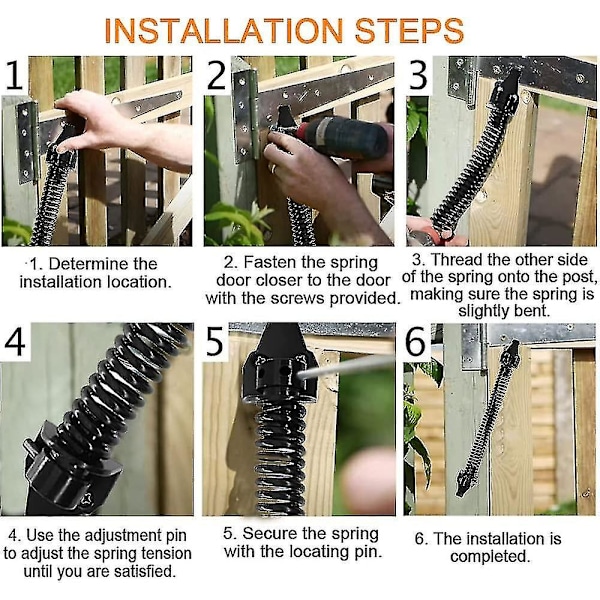 INSTALLATION STEPS

1

·1. Determine the installation location.

2

2. Fasten the spring door closer to the door with the screws provided.

3

3. Thread the other side of the spring onto the post, making sure the spring is slightly bent.

4

4. Use the adjustment pin to adjust the spring tension until you are satisfied.

5

5. Secure the spring with the locating pin.

6

6. The installation is completed.