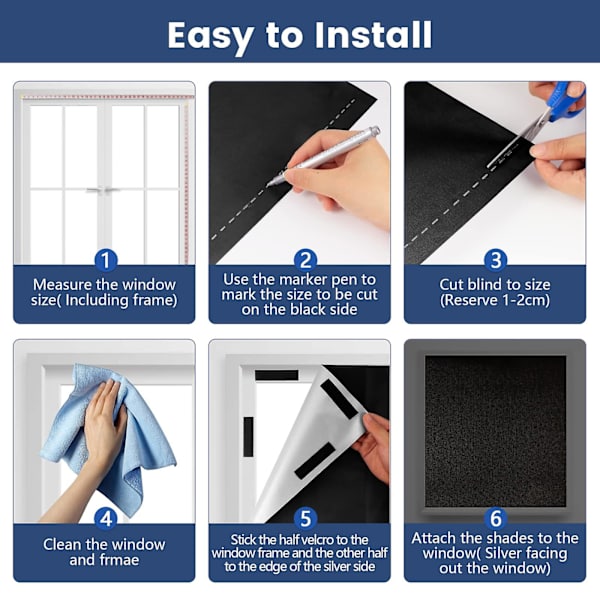 Easy to Install

1
Measure the window size( Including frame)

2
Use the marker pen to mark the size to be cut on the black side

3
Cut blind to size (Reserve 1-2cm)

4
Clean the window and frmae

5
Stick the half velcro to the window frame and the other half to the edge of the silver side

6
Attach the shades to the window( Silver facing out the window)