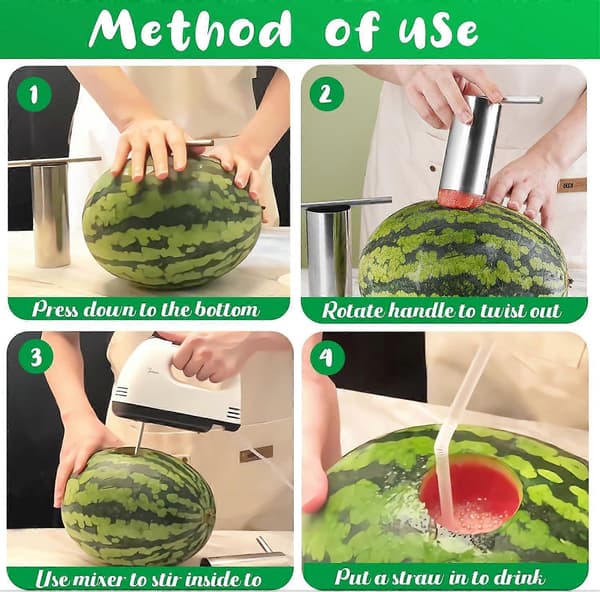 Method of uSe

1

Press down to the bottom

2

Rotate handle to twist out

3

Use mixer to stir inside to

4

Put a straw in to drink