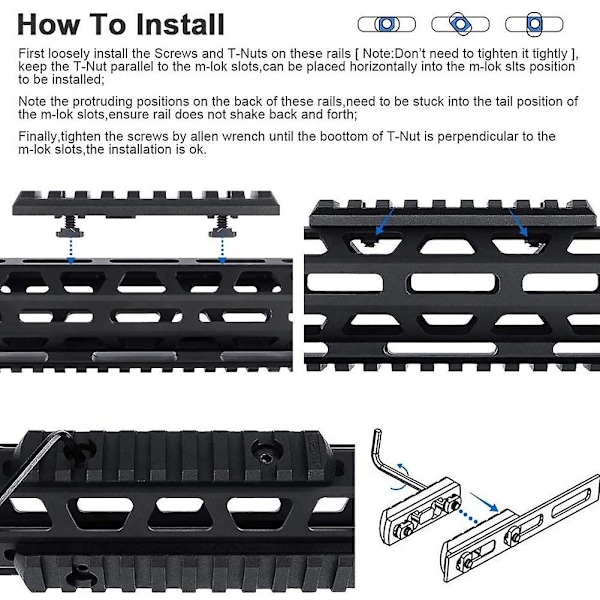 How To Install

First loosely install the Screws and T-Nuts on these rails [ Note:Don't need to tighten it tightly ], keep the T-Nut parallel to the m-lok slots,can be placed horizontally into the m-lok slts position to be installed;

Note the protruding positions on the back of these rails,need to be stuck into the tail position of the m-lok slots,ensure rail does not shake back and forth;

Finally,tighten the screws by allen wrench until the boottom of T-Nut is perpendicular to the m-lok slots,the installation is ok.