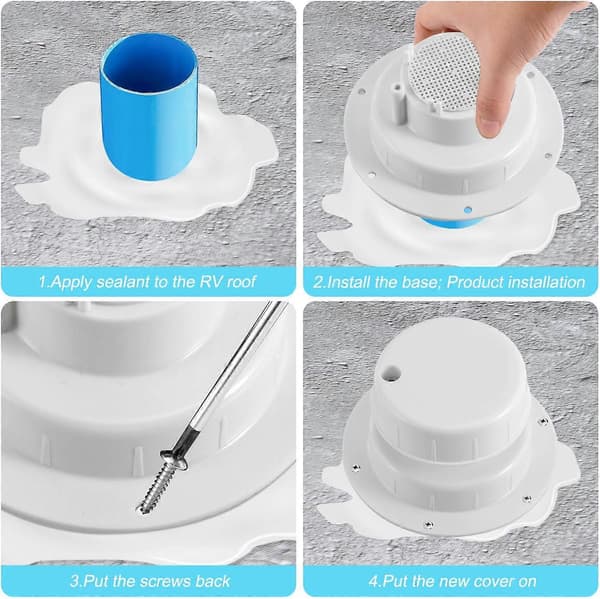 1.Apply sealant to the RV roof

2.Install the base; Product installation

3.Put the screws back

4.Put the new cover on