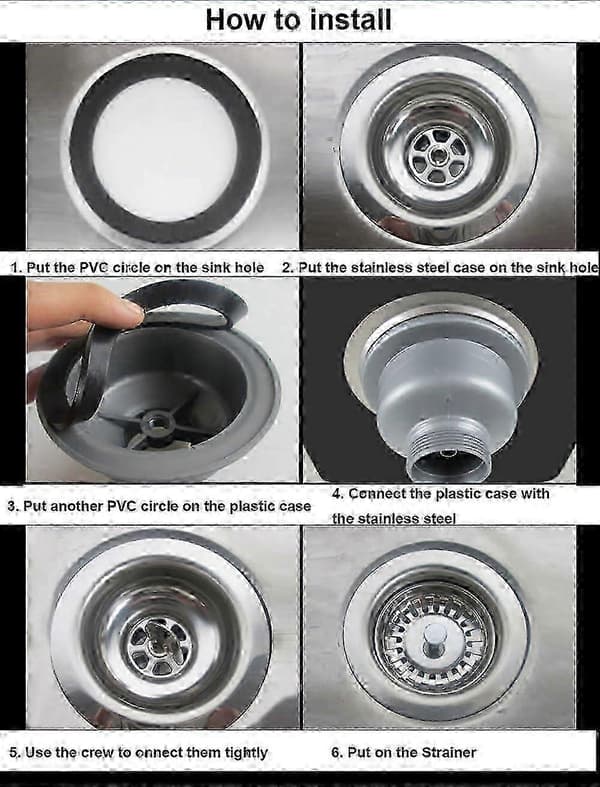 How to install

1. Put the PVC circle on the sink hole

2. Put the stainless steel case on the sink hole

3. Put another PVC circle on the plastic case

4. Connect the plastic case with the stainless steel

5. Use the crew to onnect them tightly

6. Put on the Strainer