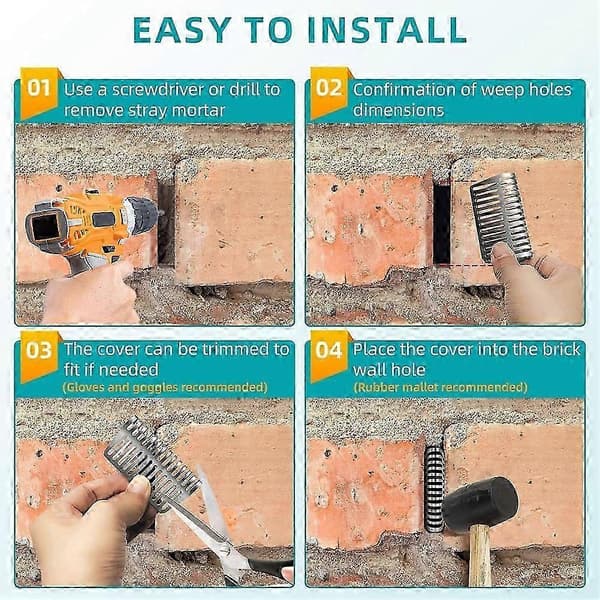 EASY TO INSTALL

01 Use a screwdriver or drill to remove stray mortar

02 Confirmation of weep holes dimensions

03 The cover can be trimmed to fit if needed
(Gloves and goggles recommended)

04 Place the cover into the brick wall hole
(Rubber mallet recommended)