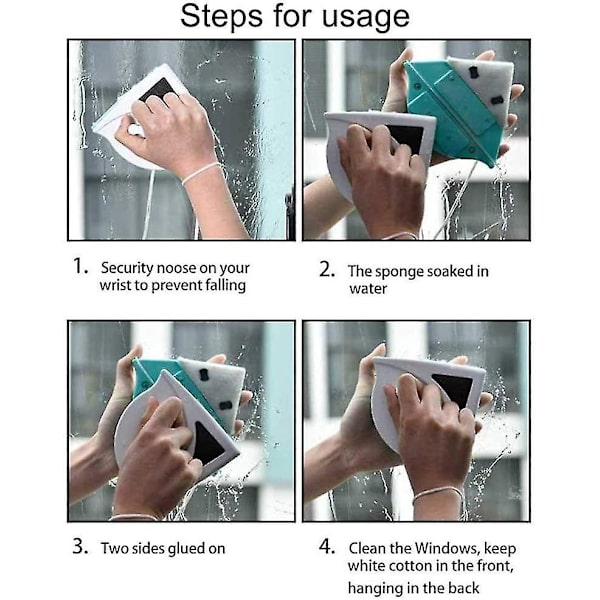 Steps for usage

1. Security noose on your wrist to prevent falling

2. The sponge soaked in water

3. Two sides glued on

4. Clean the Windows, keep white cotton in the front, hanging in the back