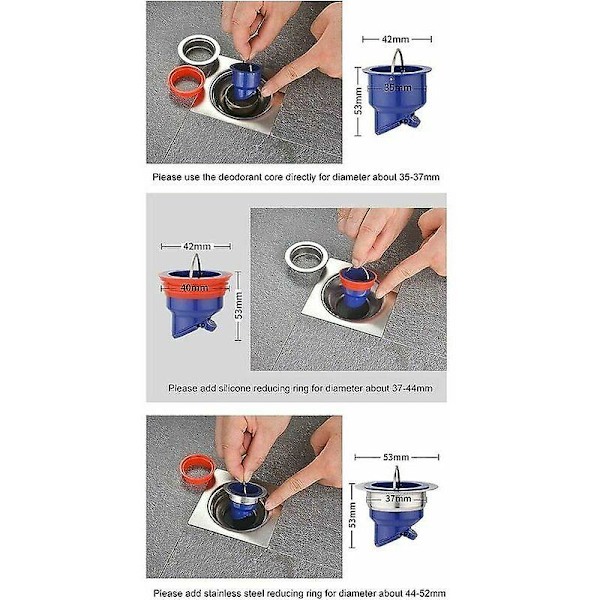 42mm

35mm

53mm

Please use the deodorant core directly for diameter about 35-37mm

42mm

40mm

53mm

Please add silicone reducing ring for diameter about 37-44mm

53mm

37mm

53mm

Please add stainless steel reducing ring for diameter about 44-52mm