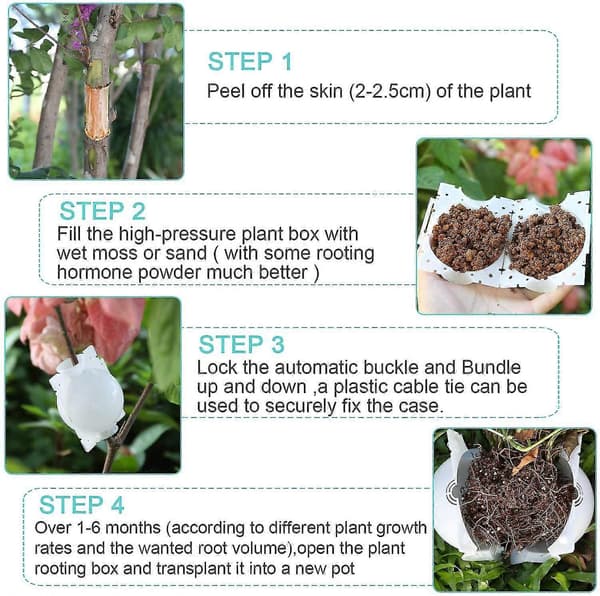 STEP 1
Peel off the skin (2-2.5cm) of the plant

STEP 2
Fill the high-pressure plant box with wet moss or sand ( with some rooting hormone powder much better )

STEP 3
Lock the automatic buckle and Bundle up and down ,a plastic cable tie can be used to securely fix the case.

STEP 4
Over 1-6 months (according to different plant growth rates and the wanted root volume),open the plant rooting box and transplant it into a new pot