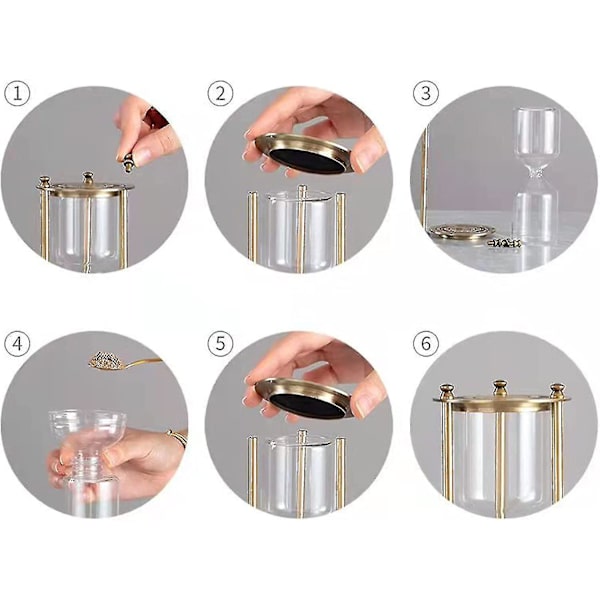 ①
②
③
④
⑤
⑥