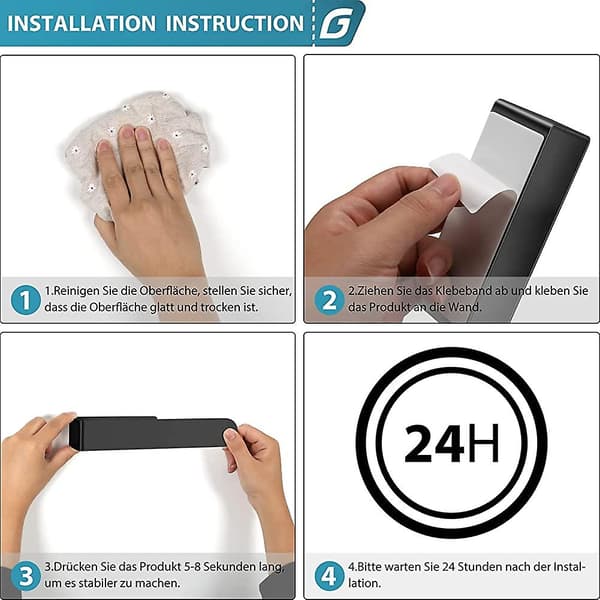 INSTALLATION INSTRUCTION

G

1 1.Reinigen Sie die Oberfläche, stellen Sie sicher, dass die Oberfläche glatt und trocken ist.

2 2.Ziehen Sie das Klebeband ab und kleben Sie das Produkt an die Wand.

3 3.Drücken Sie das Produkt 5-8 Sekunden lang, um es stabiler zu machen.

24H

4 4.Bitte warten Sie 24 Stunden nach der Installation.