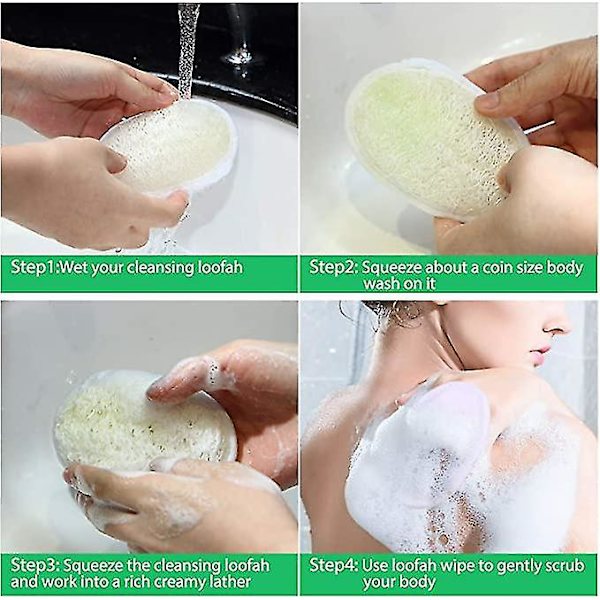 Step1:Wet your cleansing loofah

Step2: Squeeze about a coin size body wash on it

Step3: Squeeze the cleansing loofah and work into a rich creamy lather

Step4: Use loofah wipe to gently scrub your body