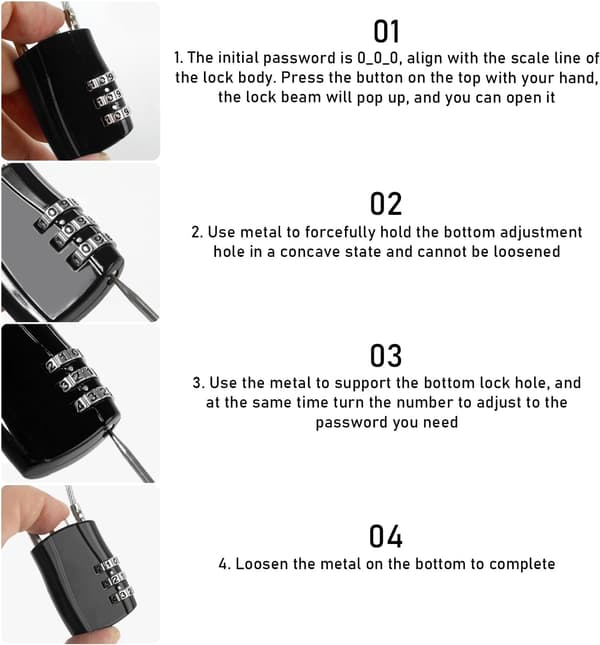 01
1. The initial password is 0_0_0, align with the scale line of the lock body. Press the button on the top with your hand, the lock beam will pop up, and you can open it

02
2. Use metal to forcefully hold the bottom adjustment hole in a concave state and cannot be loosened

03
3. Use the metal to support the bottom lock hole, and at the same time turn the number to adjust to the password you need

04
4. Loosen the metal on the bottom to complete