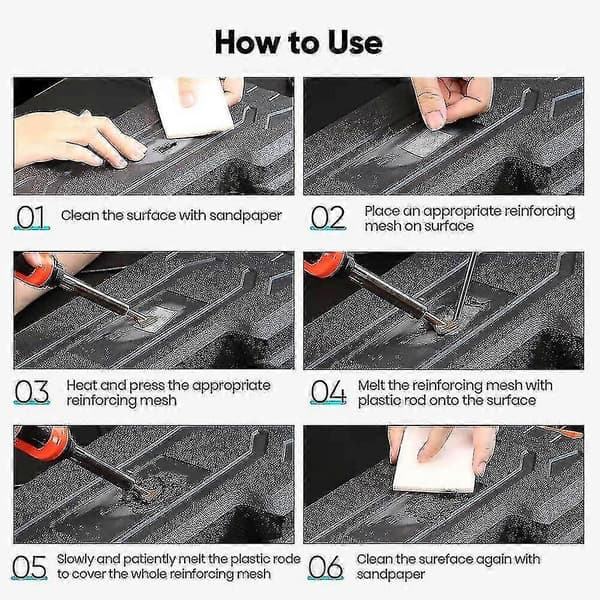 How to Use

01 Clean the surface with sandpaper

02 Place an appropriate reinforcing mesh on surface

03 Heat and press the appropriate reinforcing mesh

04 Melt the reinforcing mesh with plastic rod onto the surface

05 Slowly and patiently melt the plastic rode to cover the whole reinforcing mesh

06 Clean the sureface again with sandpaper