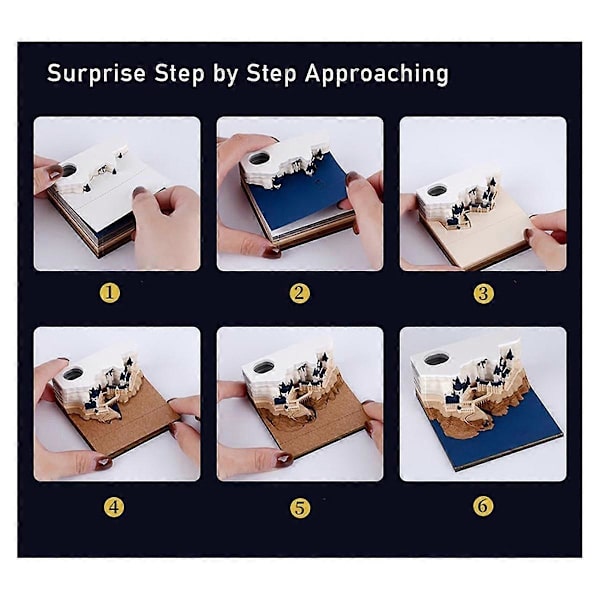 Surprise Step by Step Approaching

①

②

③

④

⑤

⑥